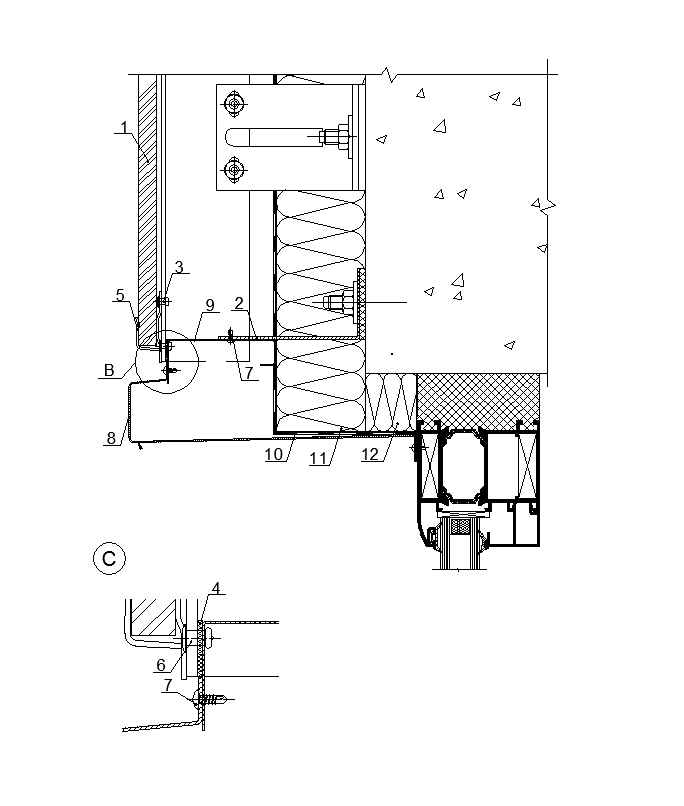 1
3
5
9
2
B
7
8
10
11
12
C
4
6
7