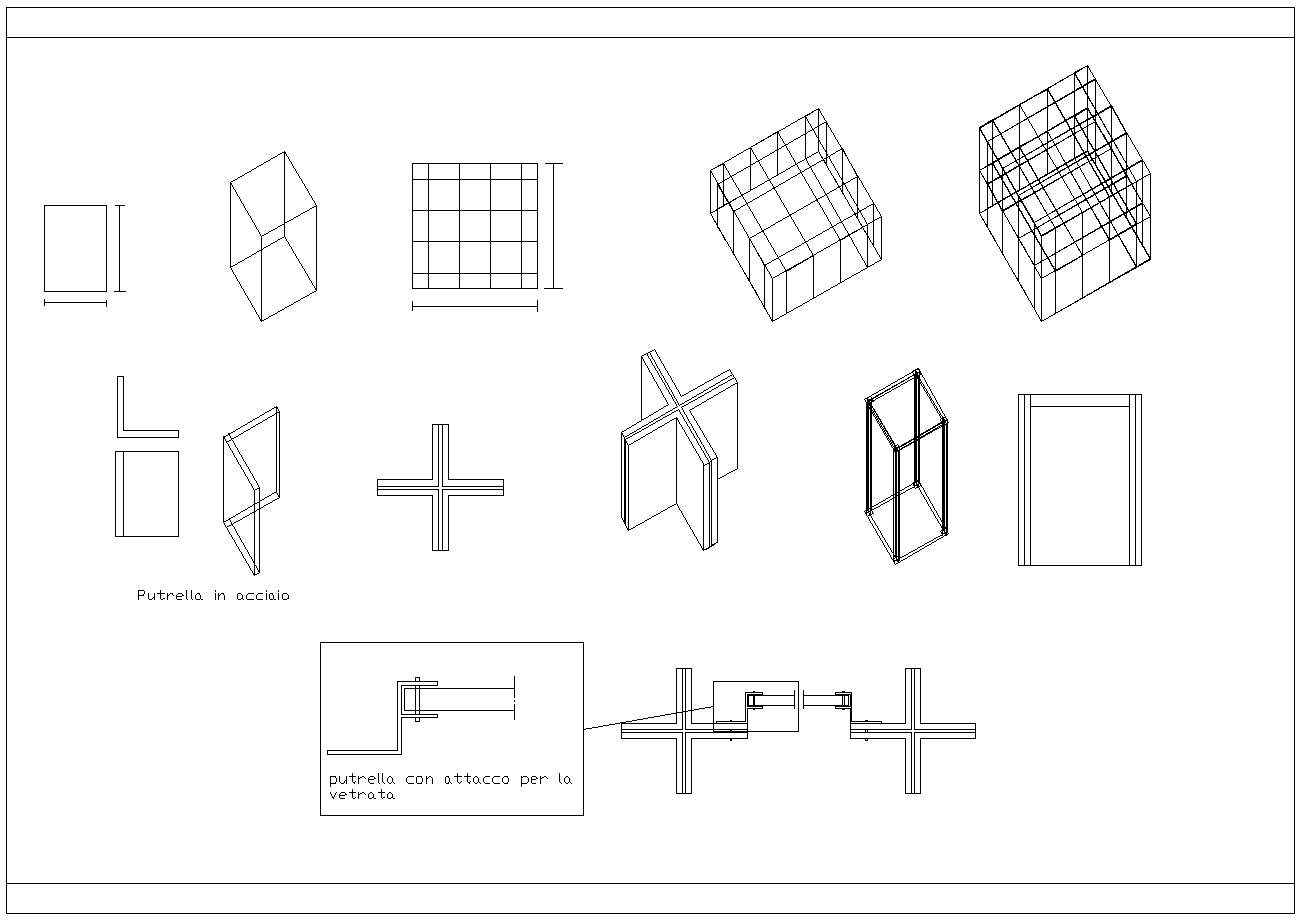 Putrella in acciaio

putrella con attacco per la vetrata