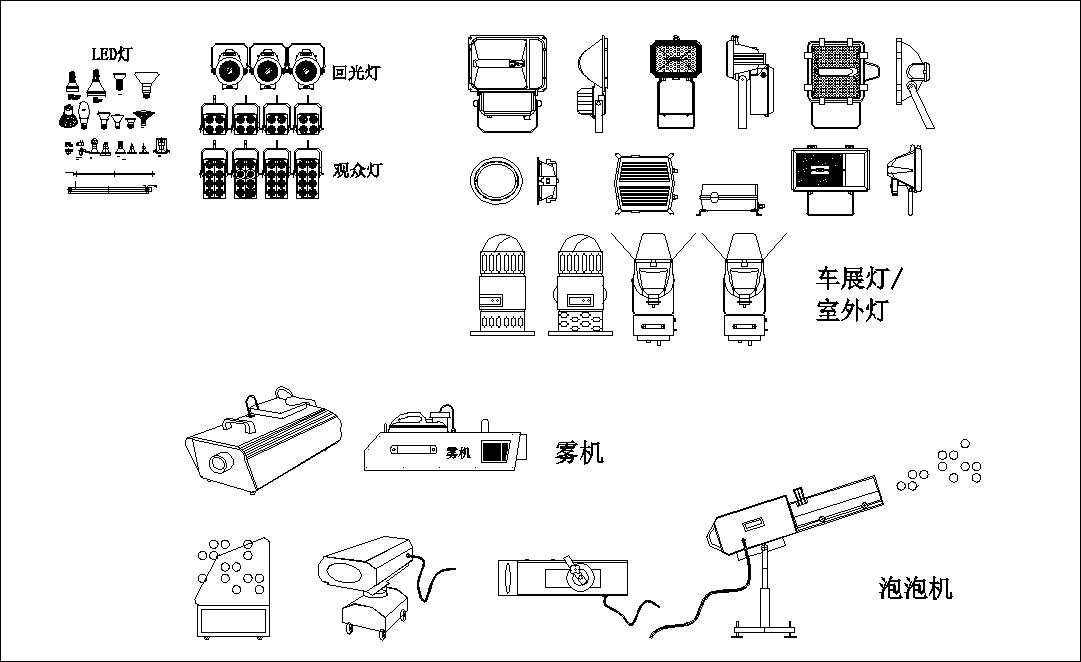 LED灯

回光灯

观众灯

车展灯/
室外灯

雾机

雾机

泡泡机