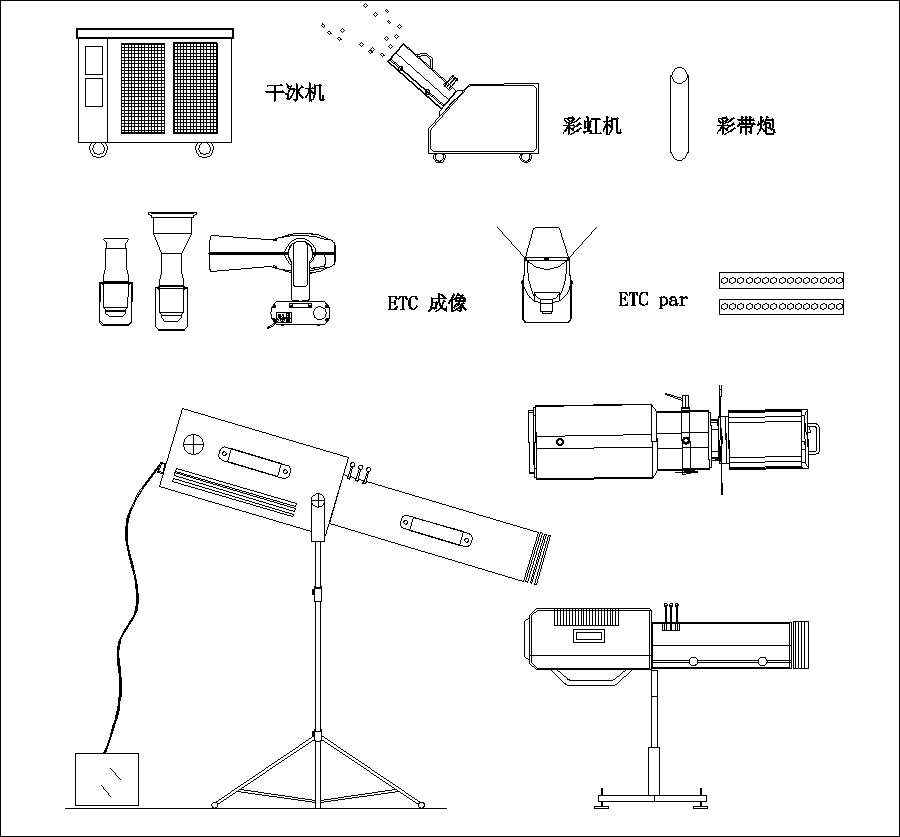 干冰机

彩虹机

彩带炮

ETC 成像

ETC par