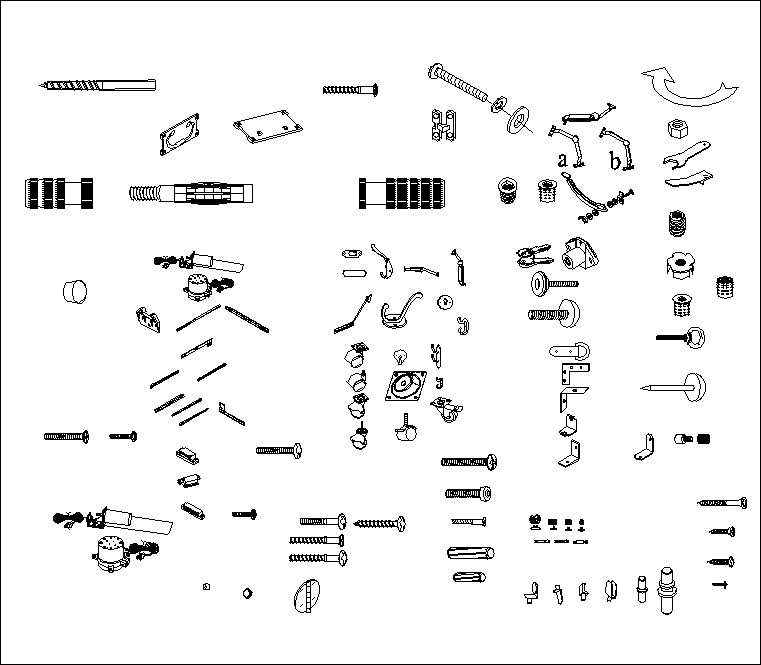 a b